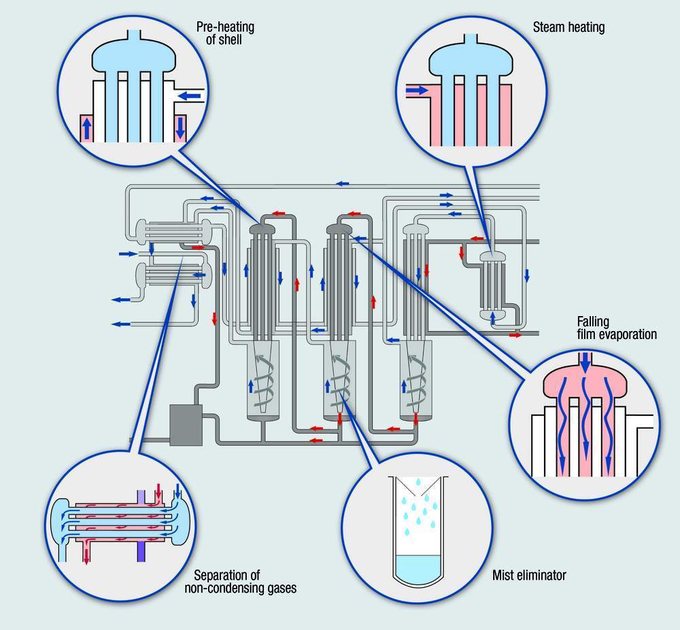 Pre-heating of shell

Steam heating

Falling film evaporation

Separation of non-condensing gases

Mist eliminator