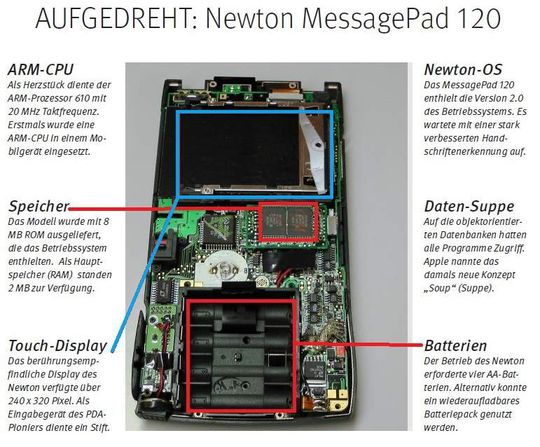 AUFGEDREHT: Newton MessagePad 120

ARM-CPU
Als Herzstück diente der ARM-Prozessor 610 mit 20 MHz Taktfrequenz. Erstmals wurde eine ARM-CPU in einem Mobilgerät eingesetzt.

Speicher
Das Modell wurde mit 8 MB ROM ausgeliefert, die das Betriebssystem enthielten. Als Hauptspeicher (RAM) standen 2 MB zur Verfügung.

Touch-Display
Das berührungsempfindliche Display des Newton verfügte über 240 x 320 Pixel. Als Eingabegerät des PDA-Pioniers diente ein Stift.

Newton-OS
Das MessagePad 120 enthielt die Version 2.0 des Betriebssystems. Es wartete mit einer stark verbesserten Handschriftenerkennung auf.

Daten-Suppe
Auf die objektorientierten Datenbanken hatten alle Programme Zugriff. Apple nannte das damals neue Konzept „Soup“ (Suppe).

Batterien
Der Betrieb des Newton erforderte vier AA-Batterien. Alternativ konnte ein wiederaufladbares Batteriepack genutzt werden.