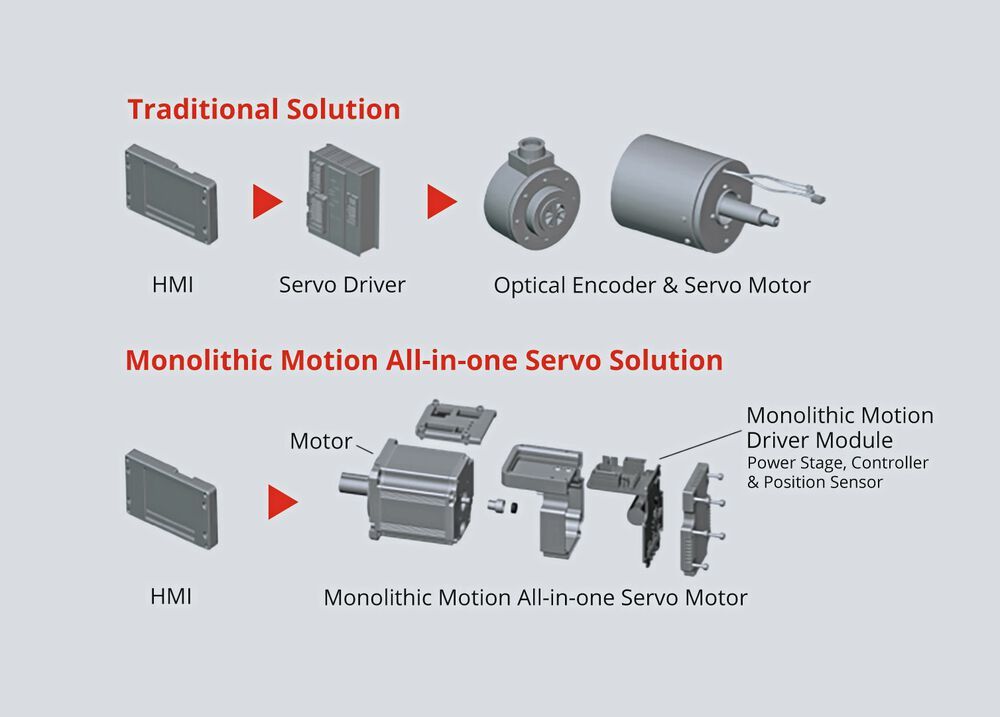 Traditional Solution

HMI

Servo Driver

Optical Encoder & Servo Motor

Monolithic Motion All-in-one Servo Solution

Motor

Monolithic Motion Driver Module
Power Stage, Controller & Position Sensor

HMI

Monolithic Motion All-in-one Servo Motor