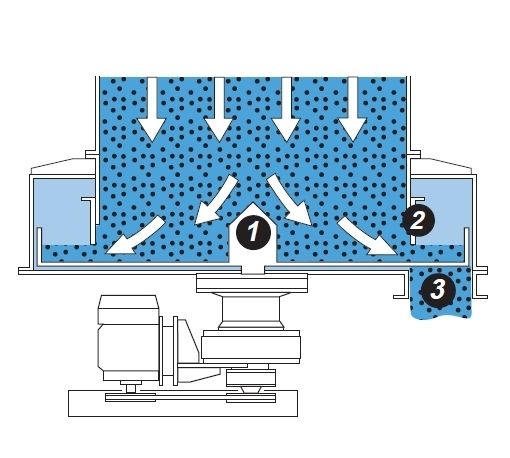 1
2
3