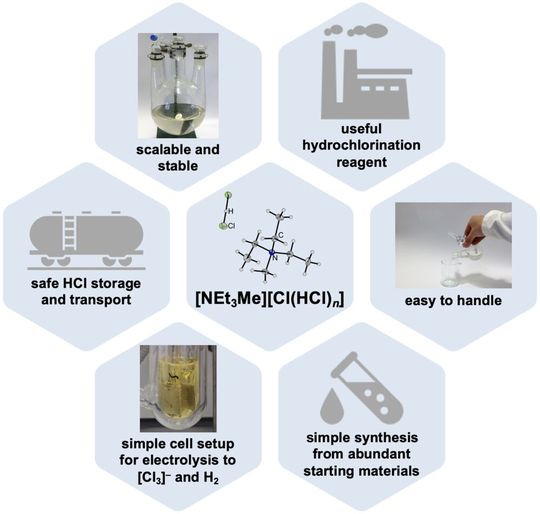 scalable and stable

useful hydrochlorination reagent

safe HCl storage and transport

H

Cl

C

N

$[NEt_3Me][Cl(HCl)_n]$

easy to handle

simple cell setup for electrolysis to $[Cl_3]^-$ and $H_2$

simple synthesis from abundant starting materials