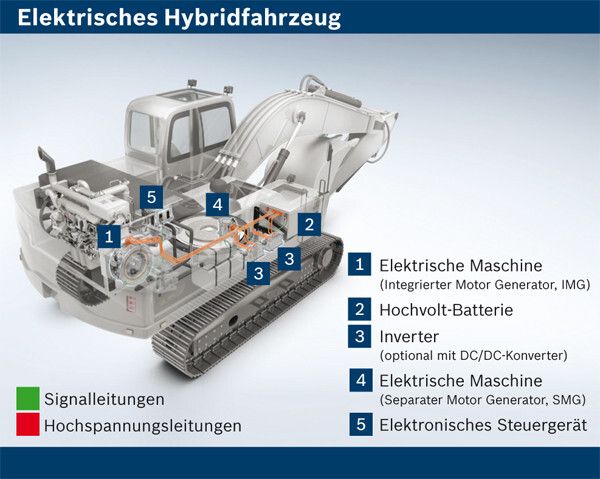 Elektrisches Hybridfahrzeug

5
4
1
2
3
3

1 Elektrische Maschine
(Integrierter Motor Generator, IMG)

2 Hochvolt-Batterie

3 Inverter
(optional mit DC/DC-Konverter)

4 Elektrische Maschine
(Separater Motor Generator, SMG)

5 Elektronisches Steuergerät

Signalleitungen
Hochspannungsleitungen