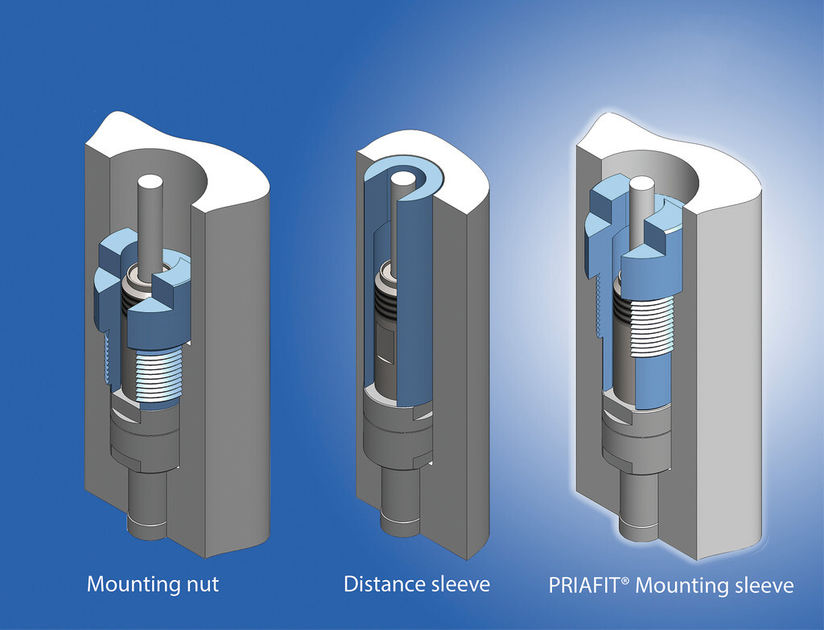 Mounting nut

Distance sleeve

PRIAFIT® Mounting sleeve