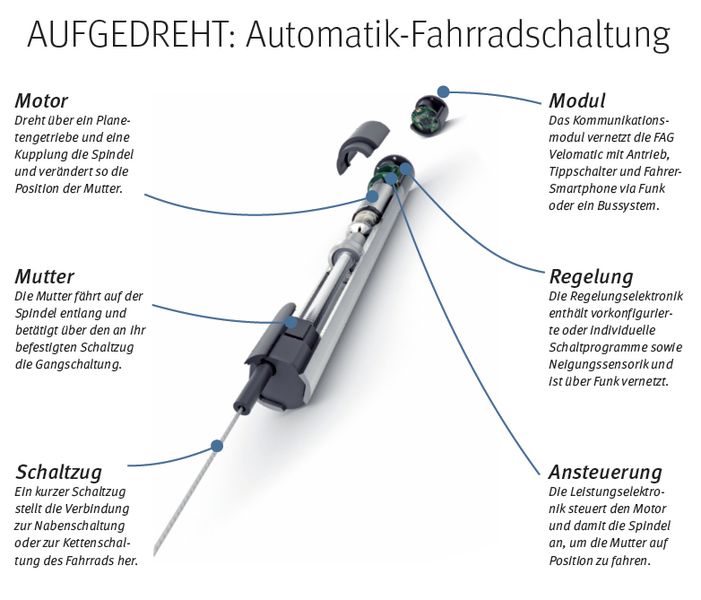 AUFGEDREHT: Automatik-Fahrradschaltung

Motor
Dreht über ein Planetengetriebe und eine Kupplung die Spindel und verändert so die Position der Mutter.

Mutter
Die Mutter fährt auf der Spindel entlang und betätigt über den an ihr befestigten Schaltzug die Gangschaltung.

Schaltzug
Ein kurzer Schaltzug stellt die Verbindung zur Nabenschaltung oder zur Kettenschaltung des Fahrrads her.

Modul
Das Kommunikationsmodul vernetzt die FAG Velomatic mit Antrieb, Tippschalter und Fahrer-Smartphone via Funk oder ein Bussystem.

Regelung
Die Regelungselektronik enthält vorkonfigurierte oder individuelle Schaltprogramme sowie Neigungssensorik und ist über Funk vernetzt.

Ansteuerung
Die Leistungselektronik steuert den Motor und damit die Spindel an, um die Mutter auf Position zu fahren.