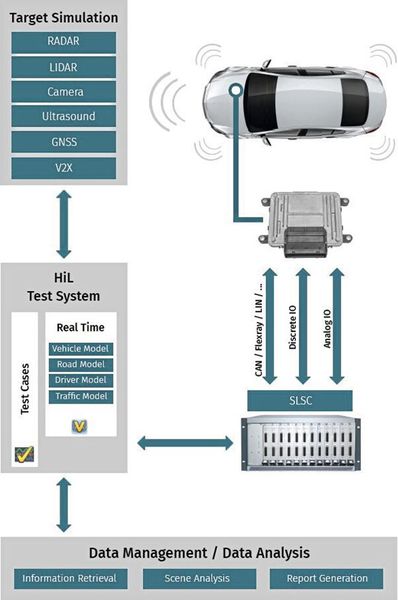 Target Simulation

RADAR

LIDAR

Camera

Ultrasound

GNSS

V2X

HiL
Test System

Test Cases

Real Time

Vehicle Model

Road Model

Driver Model

Traffic Model

CAN / Flexray / LIN / ...

Discrete IO

Analog IO

SLSC

Data Management / Data Analysis

Information Retrieval

Scene Analysis

Report Generation