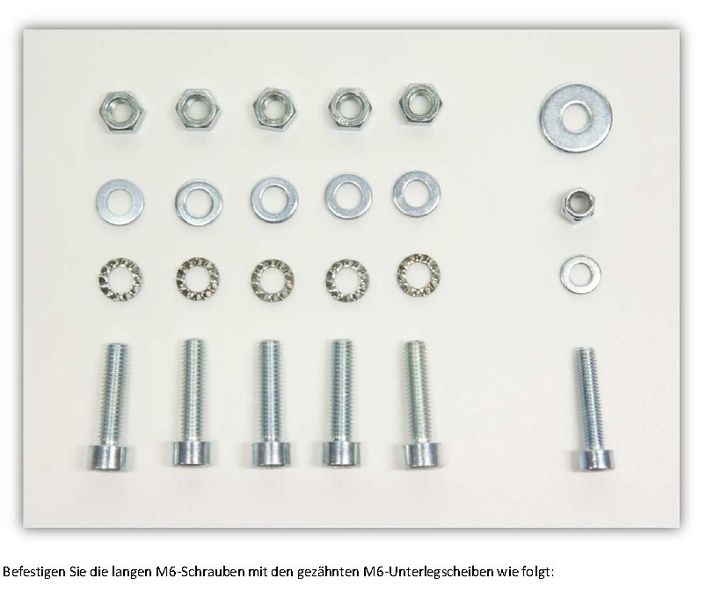 Befestigen Sie die langen M6-Schrauben mit den gezähnten M6-Unterlegscheiben wie folgt: