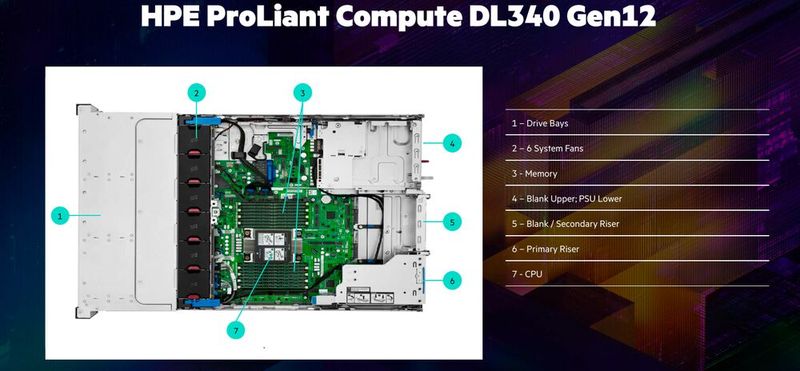 HPE ProLiant Compute DL340 Gen12

2
3
4
1
5
6
7

1 – Drive Bays
2 – 6 System Fans
3 - Memory
4 – Blank Upper; PSU Lower
5 – Blank / Secondary Riser
6 – Primary Riser
7 - CPU