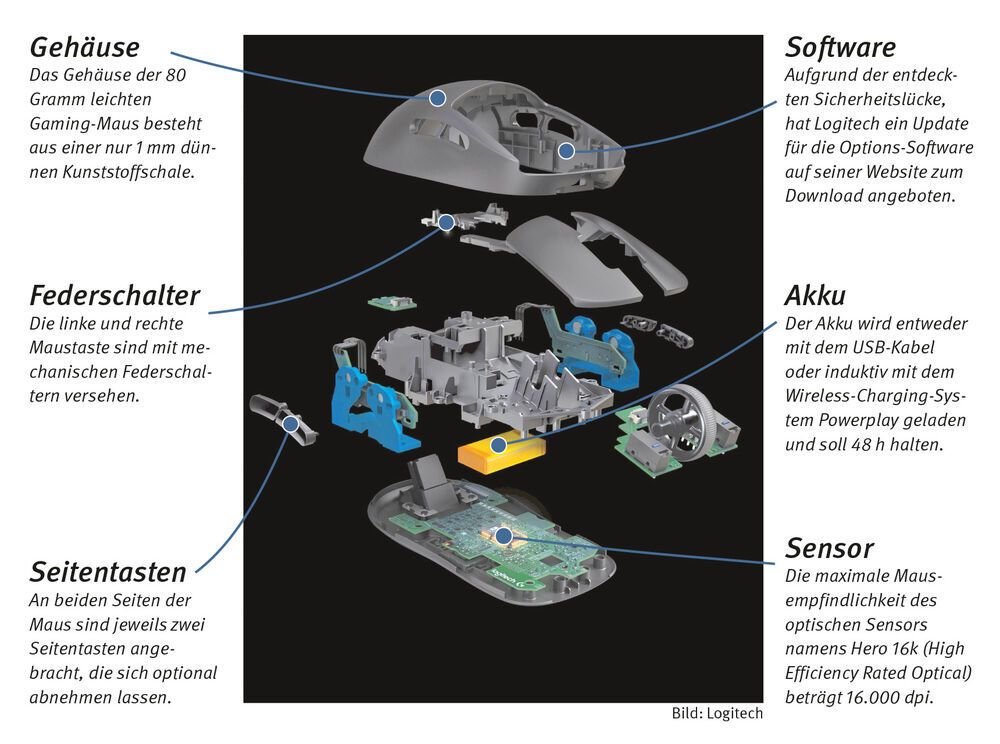 Gehäuse
Das Gehäuse der 80 Gramm leichten Gaming-Maus besteht aus einer nur 1 mm dünnen Kunststoffschale.

Federschalter
Die linke und rechte Maustaste sind mit mechanischen Federschaltern versehen.

Seitentasten
An beiden Seiten der Maus sind jeweils zwei Seitentasten angebracht, die sich optional abnehmen lassen.

Software
Aufgrund der entdeckten Sicherheitslücke, hat Logitech ein Update für die Options-Software auf seiner Website zum Download angeboten.

Akku
Der Akku wird entweder mit dem USB-Kabel oder induktiv mit dem Wireless-Charging-System Powerplay geladen und soll 48 h halten.

Sensor
Die maximale Mausempfindlichkeit des optischen Sensors namens Hero 16k (High Efficiency Rated Optical) beträgt 16.000 dpi.

Bild: Logitech